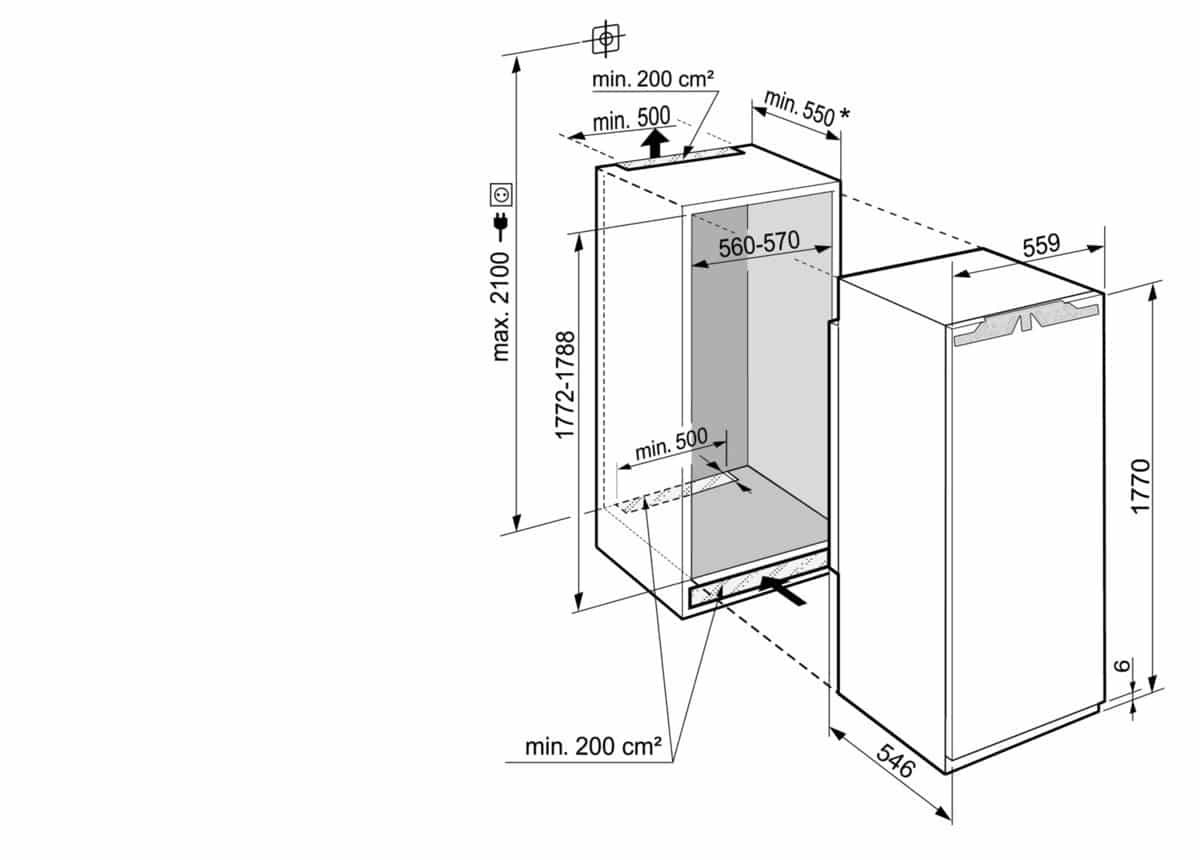 min. 200 cm²
min. 500
min. 550 *
max. 2100
560-570
559
1772-1788
min. 500
1770
6
min. 200 cm²
546